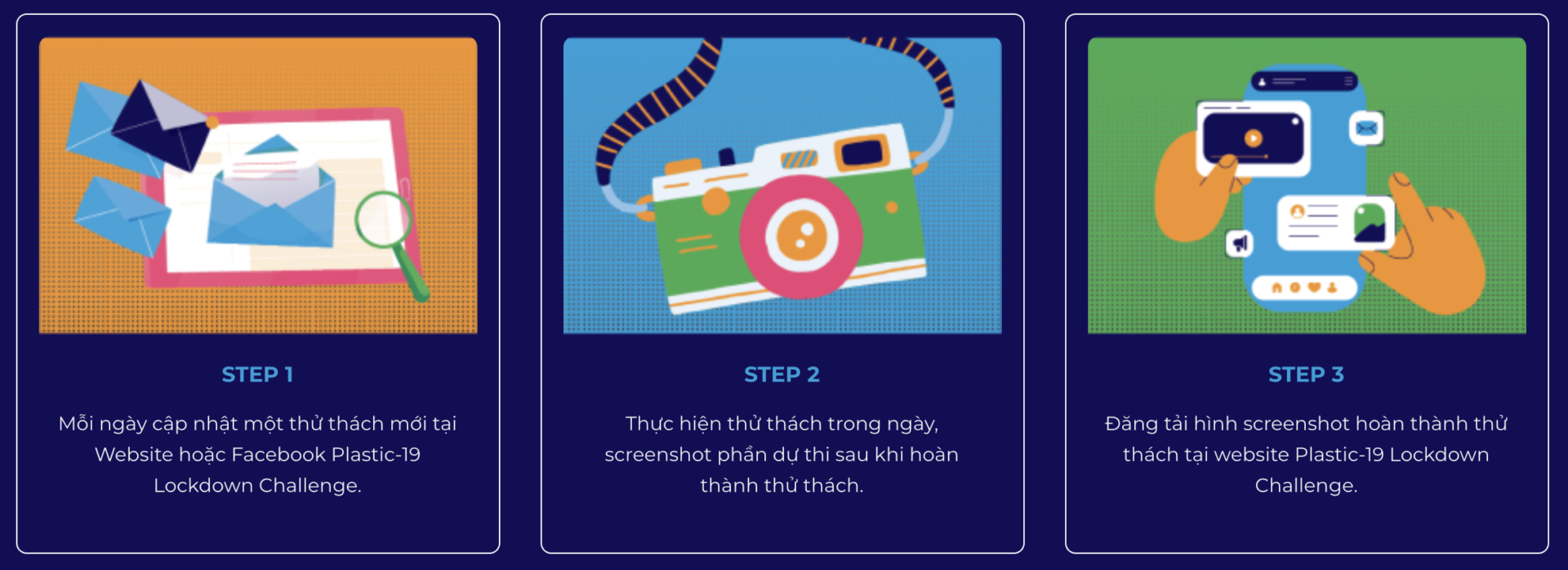 STEP 1

Mỗi ngày cập nhật một thử thách mới tại Website hoặc Facebook Plastic-19 Lockdown Challenge.

STEP 2

Thực hiện thử thách trong ngày, screenshot phần dự thi sau khi hoàn thành thử thách.

STEP 3

Đăng tải hình screenshot hoàn thành thử thách tại website Plastic-19 Lockdown Challenge.